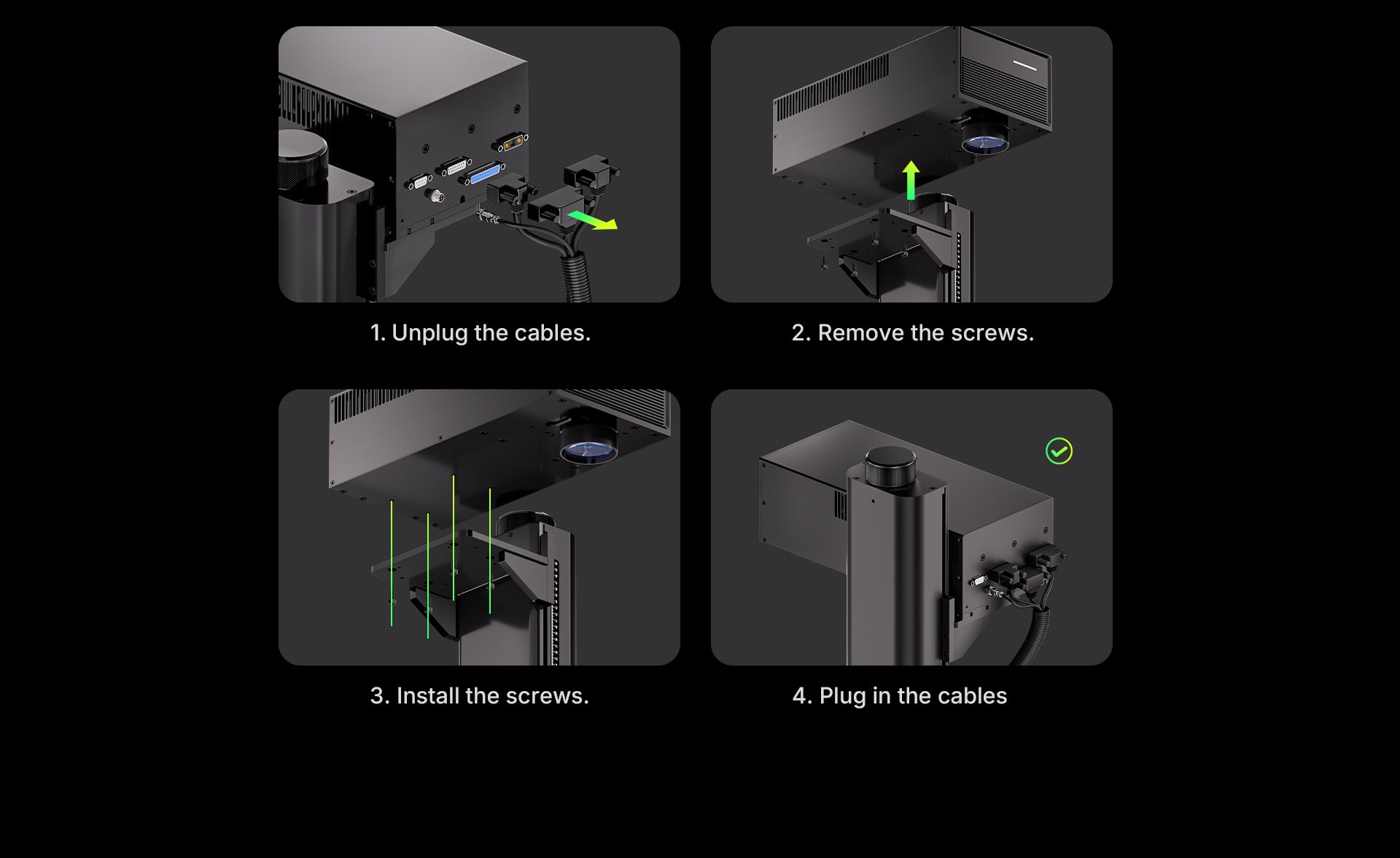 1. Unplug the cables.

2. Remove the screws.

3. Install the screws.

4. Plug in the cables