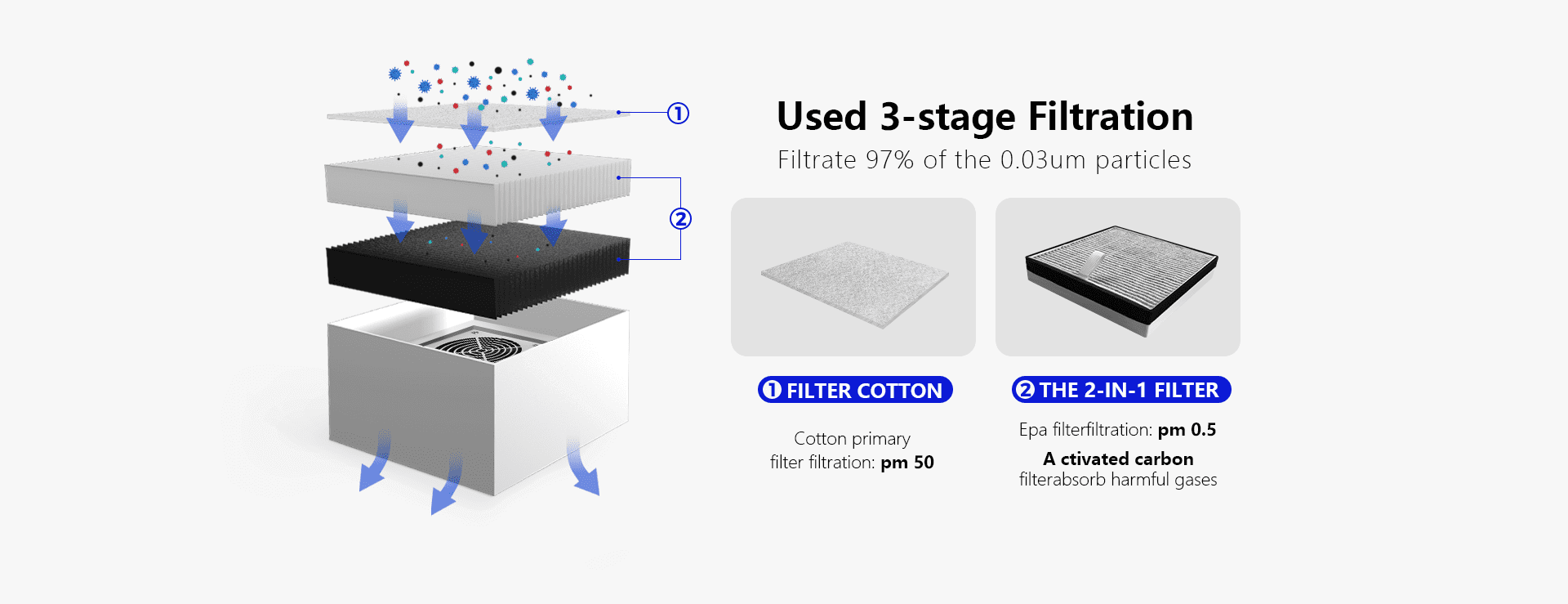 ①

②

Used 3-stage Filtration

Filtrate 97% of the 0.03um particles

❶ FILTER COTTON

Cotton primary filter filtration: pm 50

❷ THE 2-IN-1 FILTER

Epa filterfiltration: pm 0.5

A ctivated carbon filterabsorb harmful gases