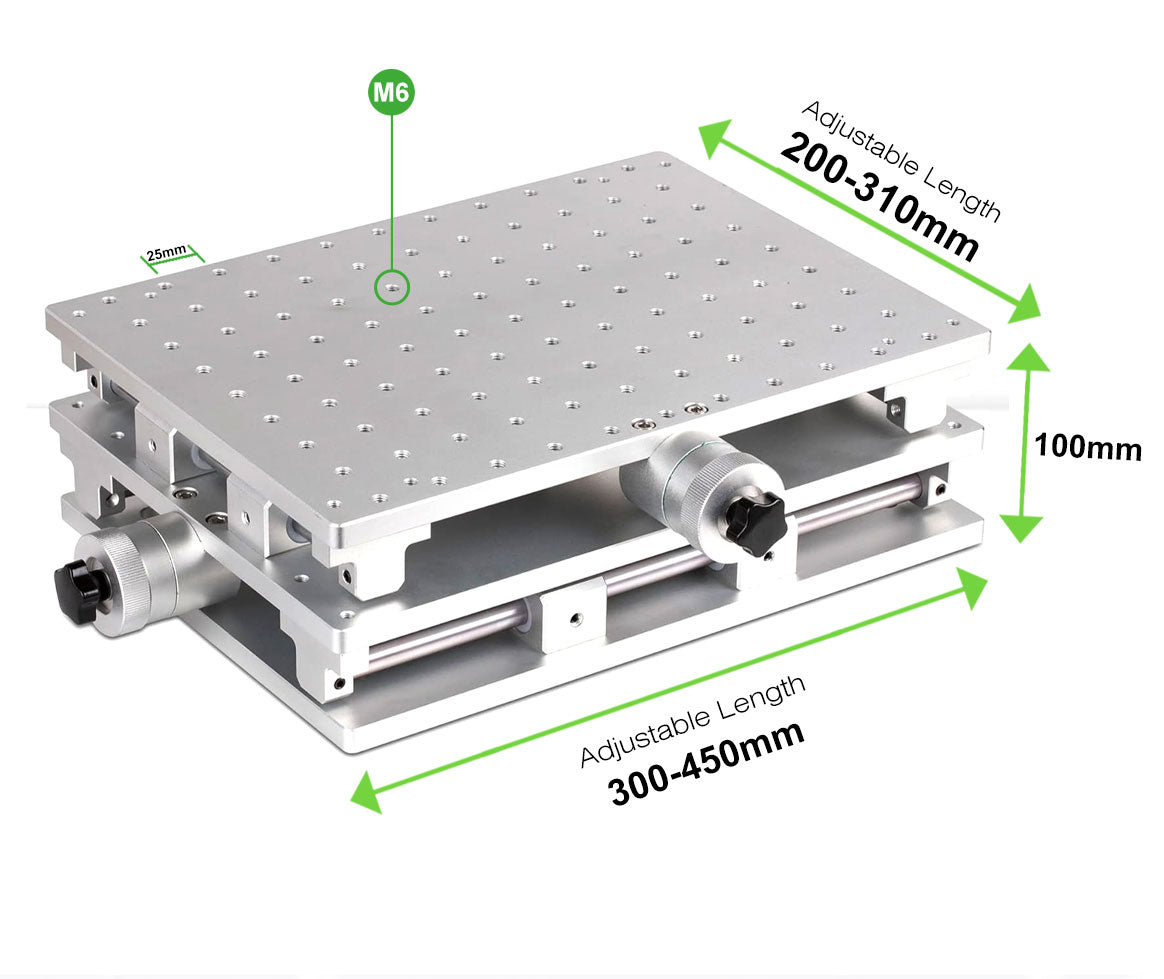 M6

25mm

Adjustable Length
200-310mm

100mm

Adjustable Length
300-450mm