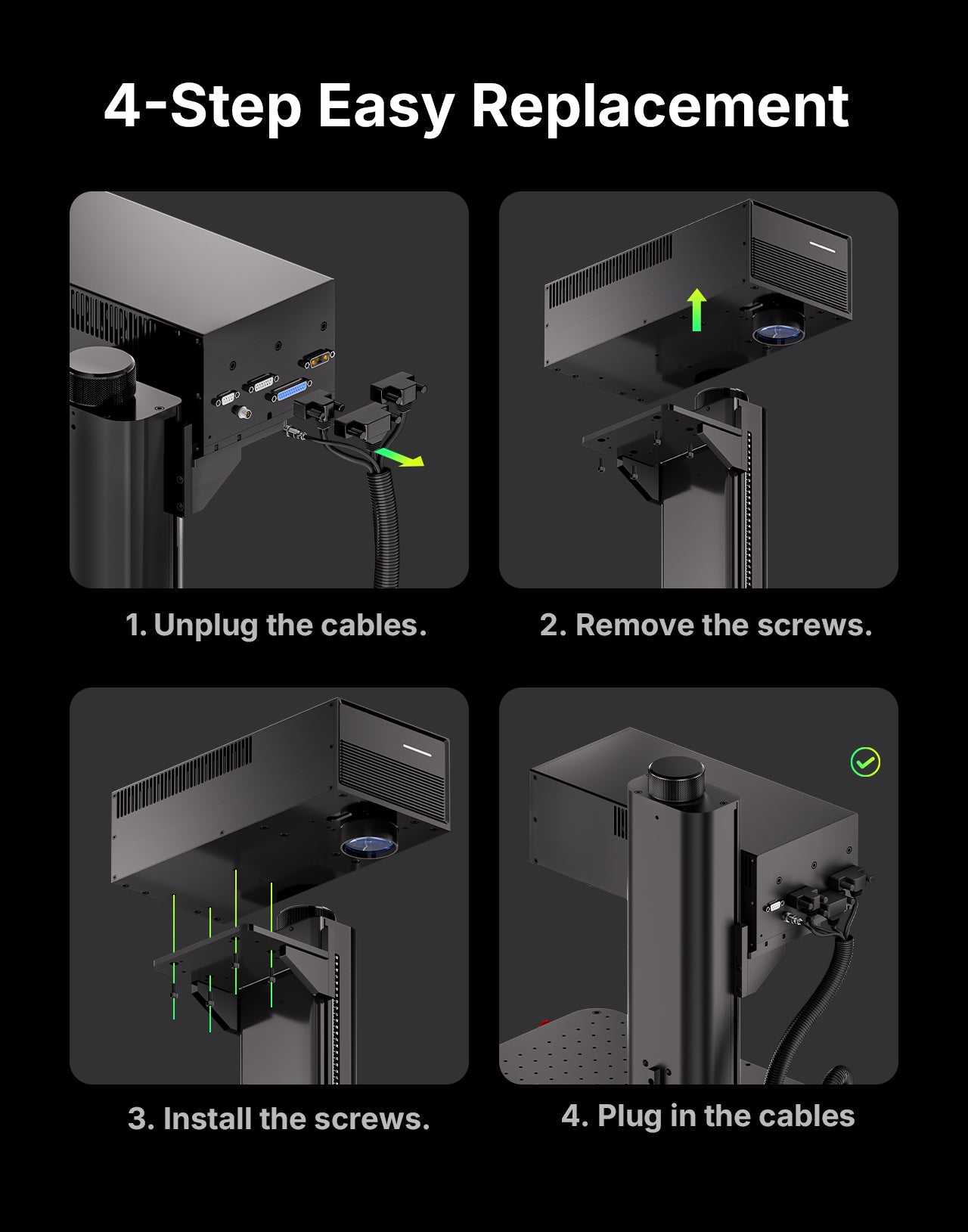 4-Step Easy Replacement

1. Unplug the cables.

2. Remove the screws.

3. Install the screws.

4. Plug in the cables