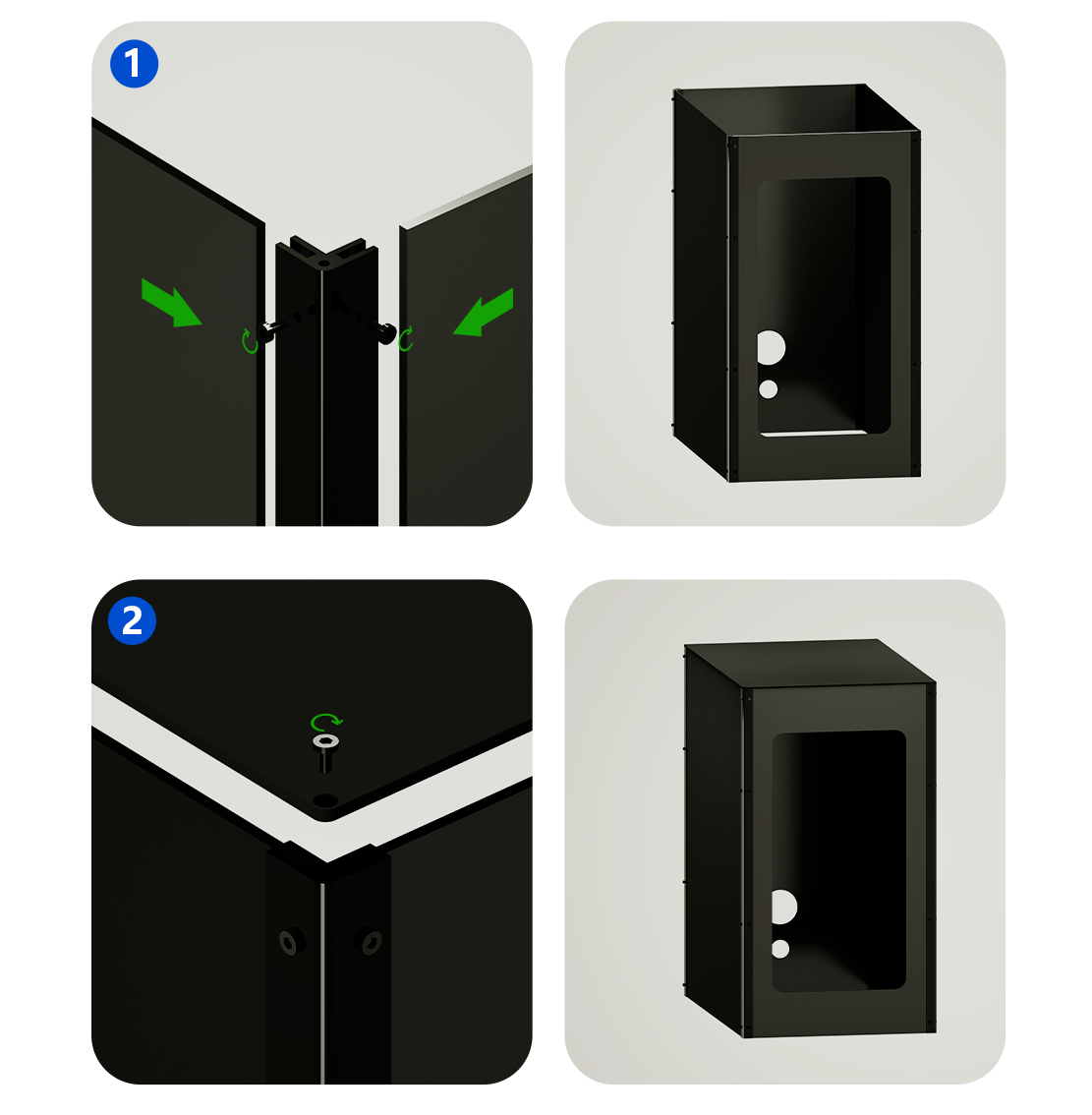 1

2