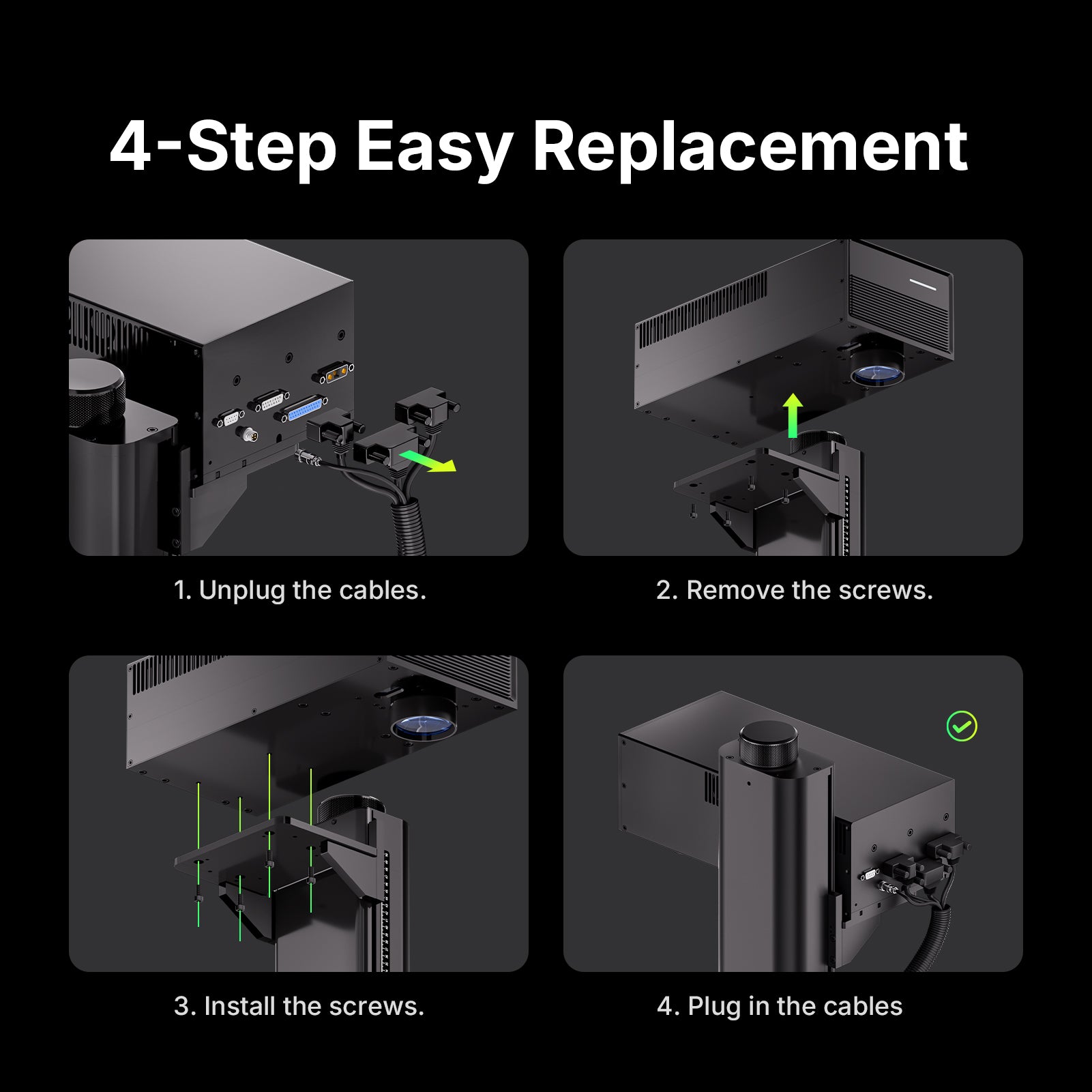 4-Step Easy Replacement

1. Unplug the cables.

2. Remove the screws.

3. Install the screws.

4. Plug in the cables